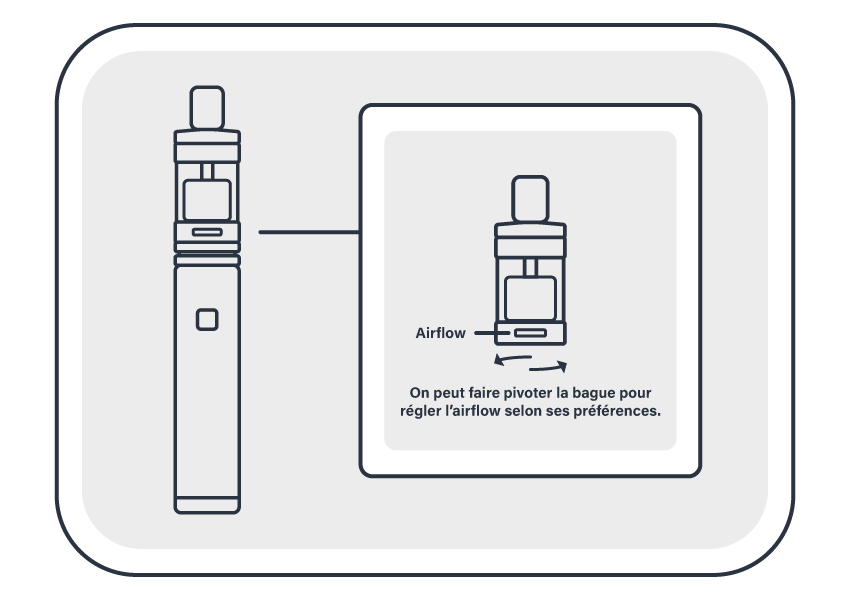 Airflow

On peut faire pivoter la bague pour régler l'airflow selon ses préférences.