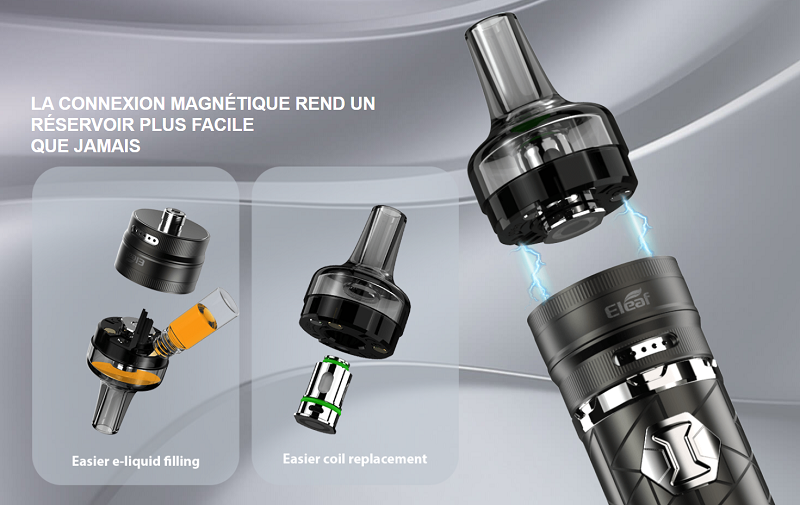 LA CONNEXION MAGNÉTIQUE REND UN RÉSERVOIR PLUS FACILE QUE JAMAIS

Easier e-liquid filling

Easier coil replacement

Eleaf