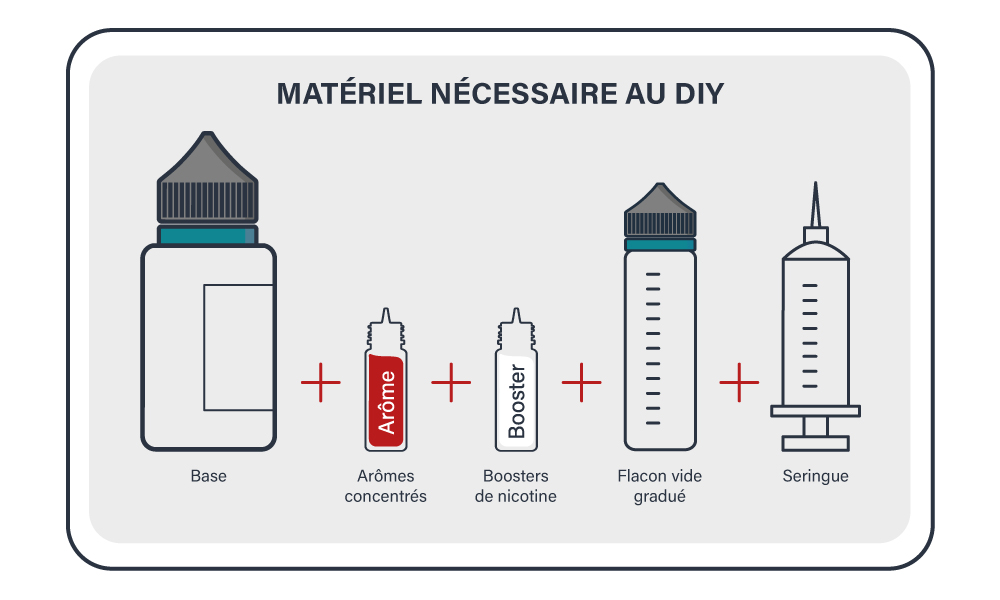 MATÉRIEL NÉCESSAIRE AU DIY

Arôme

Booster

Base

Arômes concentrés

Boosters de nicotine

Flacon vide gradué

Seringue